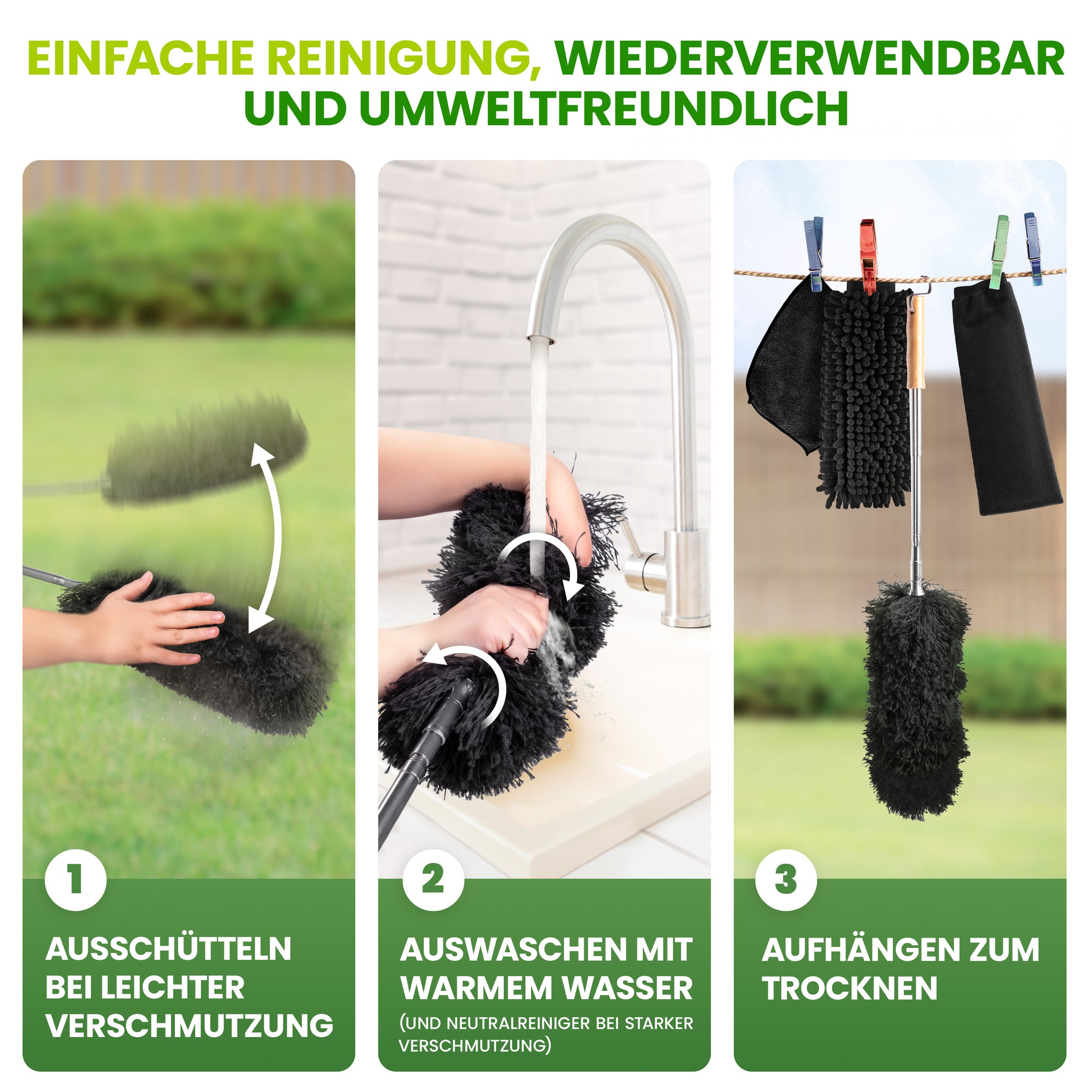 EINFACHE REINIGUNG, WIEDERVERWENDBAR UND UMWELTFREUNDLICH

1

AUSSCHÜTTELN BEI LEICHTER VERSCHMUTZUNG

2

AUSWASCHEN MIT WARMEM WASSER

(UND NEUTRALREINIGER BEI STARKER VERSCHMUTZUNG)

3

AUFHÄNGEN ZUM TROCKNEN